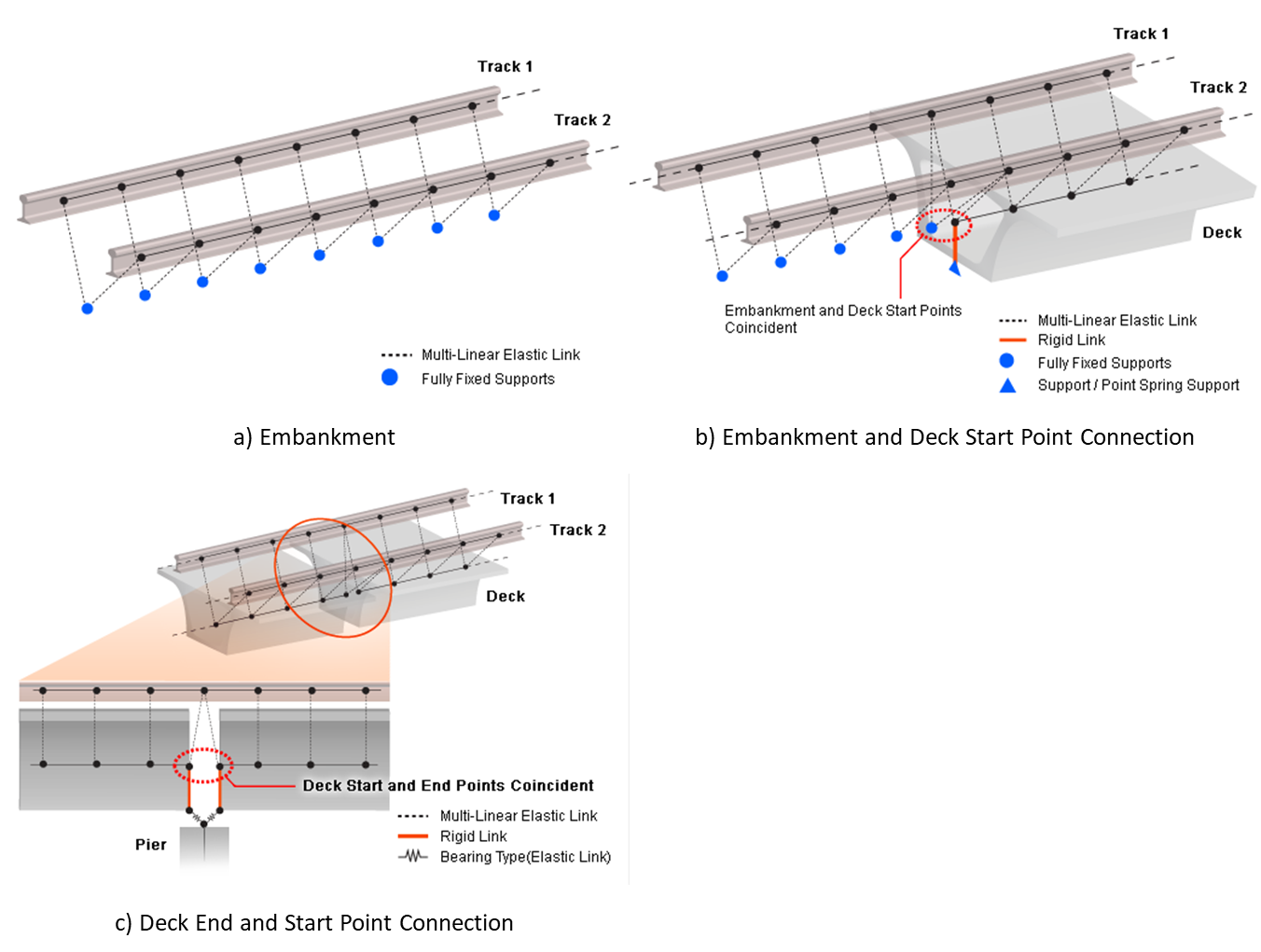 Track 1

Track 2

Multi-Linear Elastic Link
Fully Fixed Supports

a) Embankment

Track 1

Track 2

Deck

Embankment and Deck Start Points Coincident

Multi-Linear Elastic Link
Rigid Link
Fully Fixed Supports
Support / Point Spring Support

b) Embankment and Deck Start Point Connection

Track 1

Track 2

Deck

Deck Start and End Points Coincident

Pier

Multi-Linear Elastic Link
Rigid Link
Bearing Type(Elastic Link)

c) Deck End and Start Point Connection