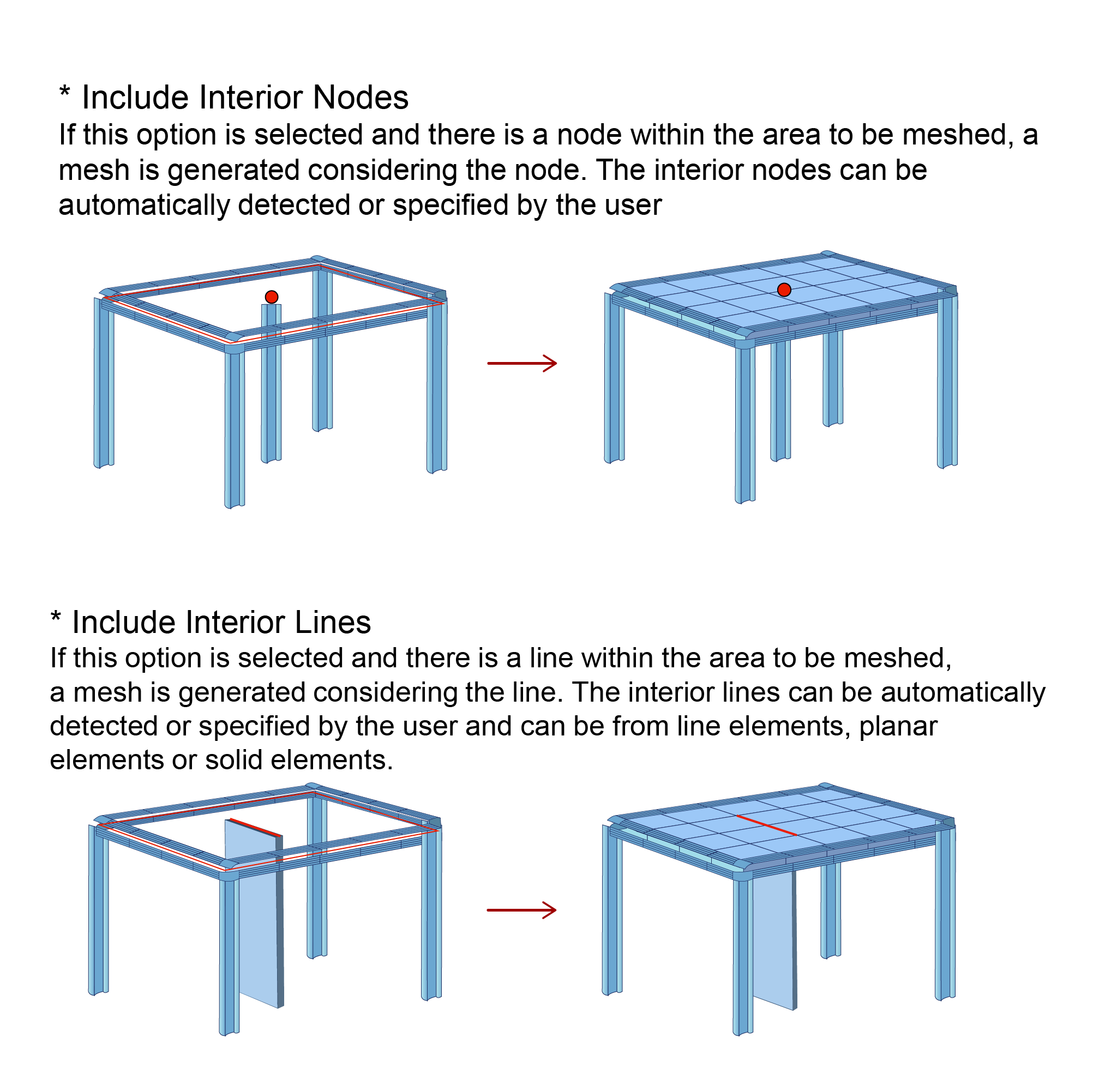 * Include Interior Nodes
If this option is selected and there is a node within the area to be meshed, a mesh is generated considering the node. The interior nodes can be automatically detected or specified by the user

* Include Interior Lines
If this option is selected and there is a line within the area to be meshed, a mesh is generated considering the line. The interior lines can be automatically detected or specified by the user and can be from line elements, planar elements or solid elements.