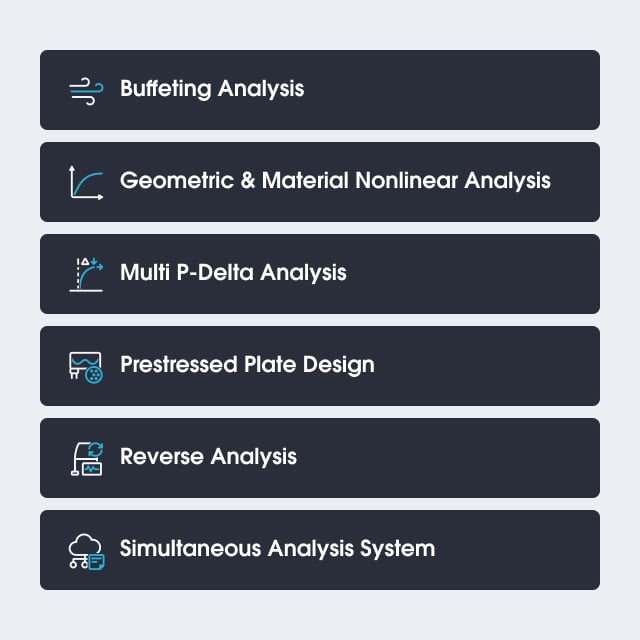 Buffeting Analysis

Geometric & Material Nonlinear Analysis

Multi P-Delta Analysis

Prestressed Plate Design

Reverse Analysis

Simultaneous Analysis System